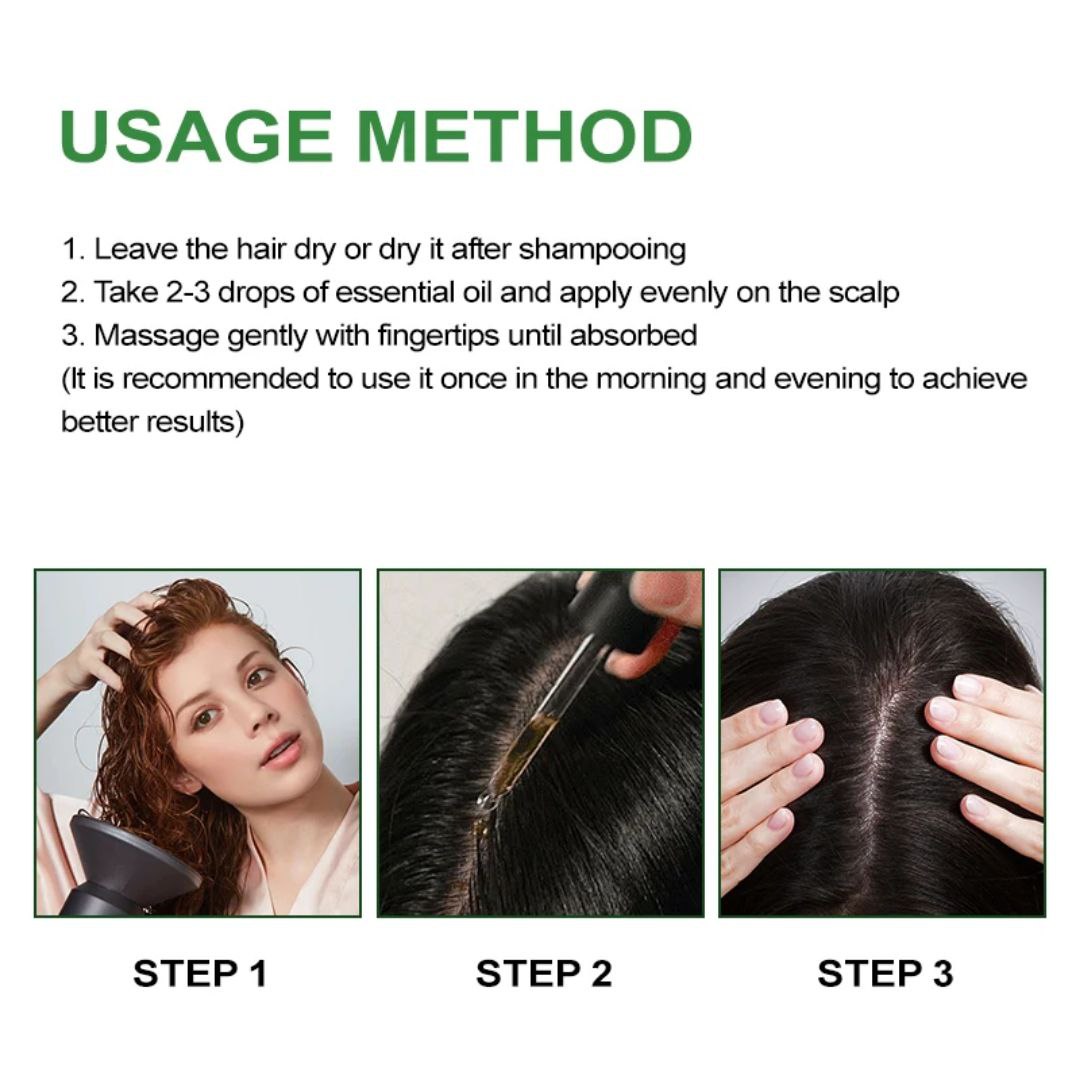 USAGE METHOD

1. Leave the hair dry or dry it after shampooing
2. Take 2-3 drops of essential oil and apply evenly on the scalp
3. Massage gently with fingertips until absorbed
(It is recommended to use it once in the morning and evening to achieve better results)

STEP 1

STEP 2

STEP 3